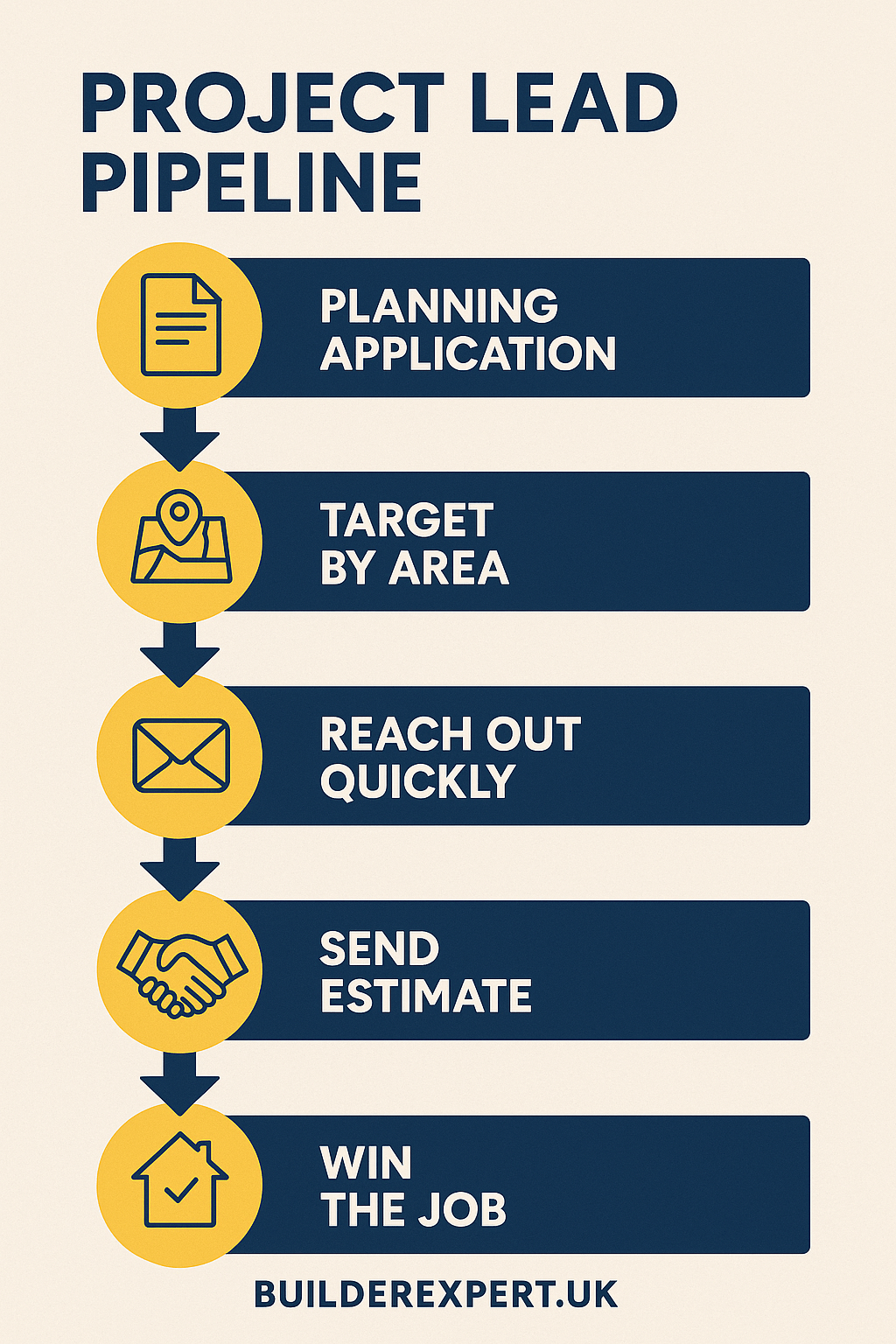 PROJECT LEAD PIPELINE

PLANNING APPLICATION

TARGET BY AREA

REACH OUT QUICKLY

SEND ESTIMATE

WIN THE JOB

BUILDEREXPERT.UK