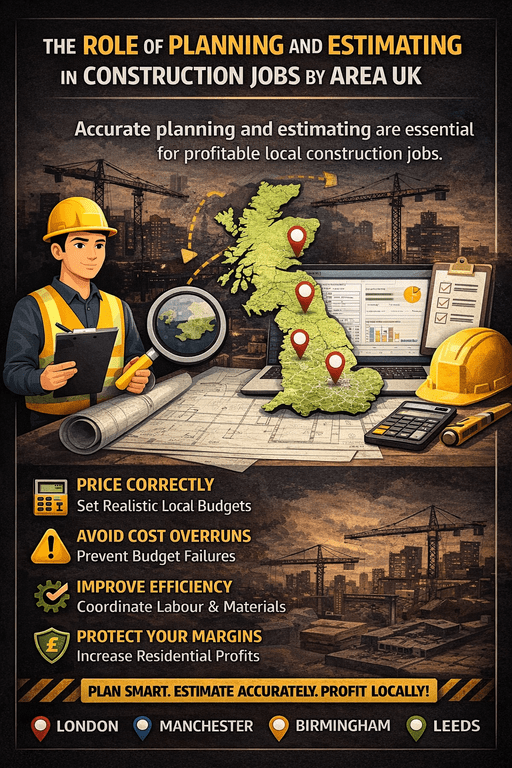 THE ROLE OF PLANNING AND ESTIMATING IN CONSTRUCTION JOBS BY AREA UK

Accurate planning and estimating are essential for profitable local construction jobs.

PRICE CORRECTLY
Set Realistic Local Budgets

AVOID COST OVERRUNS
Prevent Budget Failures

IMPROVE EFFICIENCY
Coordinate Labour & Materials

PROTECT YOUR MARGINS
Increase Residential Profits

PLAN SMART. ESTIMATE ACCURATELY. PROFIT LOCALLY!

LONDON MANCHESTER BIRMINGHAM LEEDS