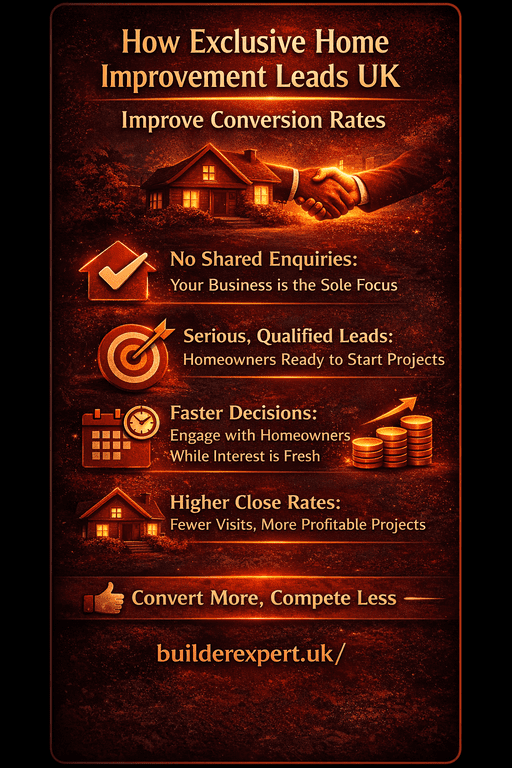 How Exclusive Home Improvement Leads UK

Improve Conversion Rates

No Shared Enquiries:
Your Business is the Sole Focus

Serious, Qualified Leads:
Homeowners Ready to Start Projects

Faster Decisions:
Engage with Homeowners While Interest is Fresh

Higher Close Rates:
Fewer Visits, More Profitable Projects

Convert More, Compete Less

builderexpert.uk/