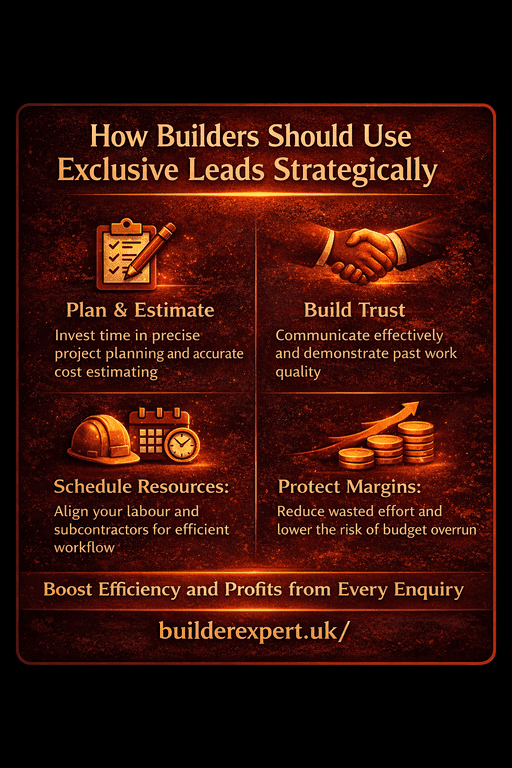 How Builders Should Use Exclusive Leads Strategically

Plan & Estimate

Invest time in precise project planning and accurate cost estimating

Build Trust

Communicate effectively and demonstrate past work quality

Schedule Resources:

Align your labour and subcontractors for efficient workflow

Protect Margins:

Reduce wasted effort and lower the risk of budget overrun

Boost Efficiency and Profits from Every Enquiry

builderexpert.uk/