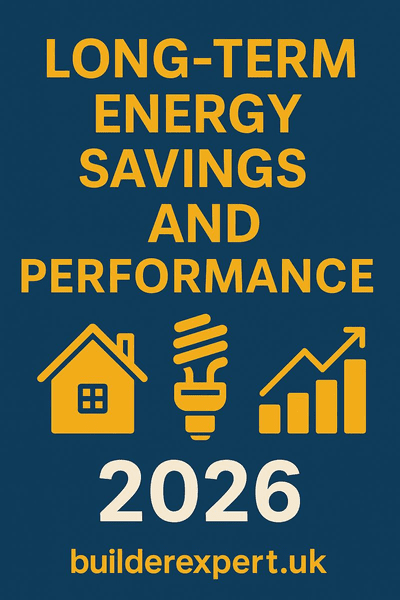 LONG-TERM ENERGY SAVINGS AND PERFORMANCE

2026

builderexpert.uk