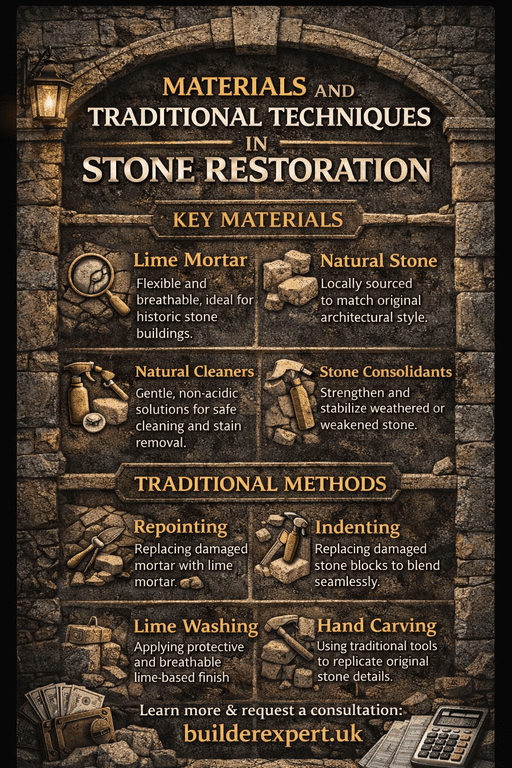 MATERIALS AND TRADITIONAL TECHNIQUES IN STONE RESTORATION

KEY MATERIALS

Lime Mortar
Flexible and breathable, ideal for historic stone buildings.

Natural Stone
Locally sourced to match original architectural style.

Natural Cleaners
Gentle, non-acidic solutions for safe cleaning and stain removal.

Stone Consolidants
Strengthen and stabilize weathered or weakened stone.

TRADITIONAL METHODS

Repointing
Replacing damaged mortar with lime mortar.

Indenting
Replacing damaged stone blocks to blend seamlessly.

Lime Washing
Applying protective and breathable lime-based finish

Hand Carving
Using traditional tools to replicate original stone details.

Learn more & request a consultation:
builderexpert.uk