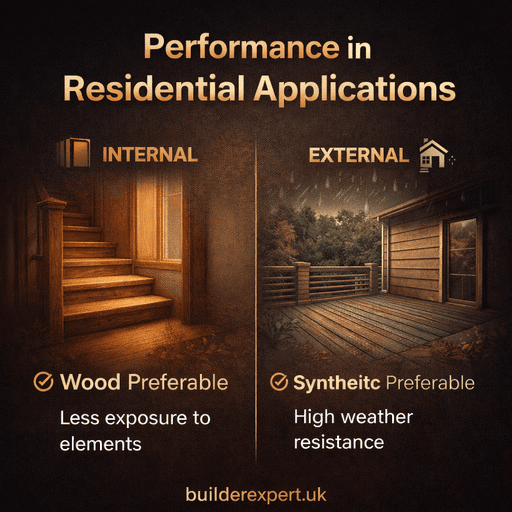 Performance in Residential Applications

INTERNAL

Wood Preferable

Less exposure to elements

EXTERNAL

Syntheitc Preferable

High weather resistance

builderexpert.uk