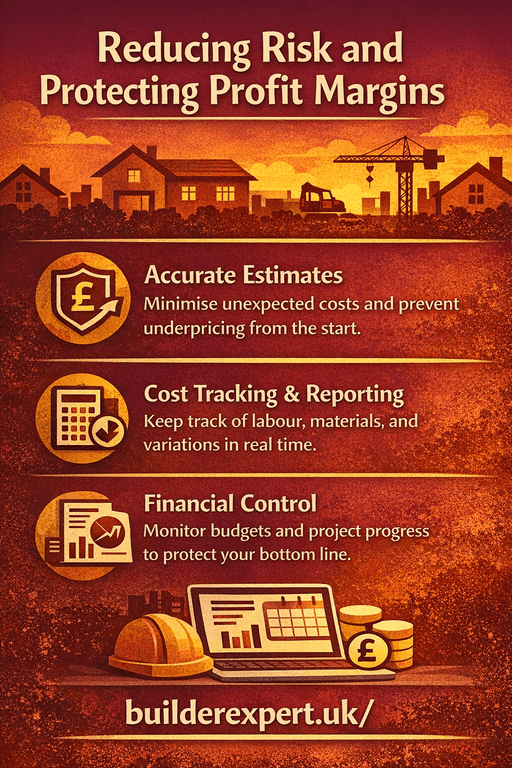 Reducing Risk and Protecting Profit Margins

£

Accurate Estimates
Minimise unexpected costs and prevent underpricing from the start.

Cost Tracking & Reporting
Keep track of labour, materials, and variations in real time.

Financial Control
Monitor budgets and project progress to protect your bottom line.

£

builderexpert.uk/