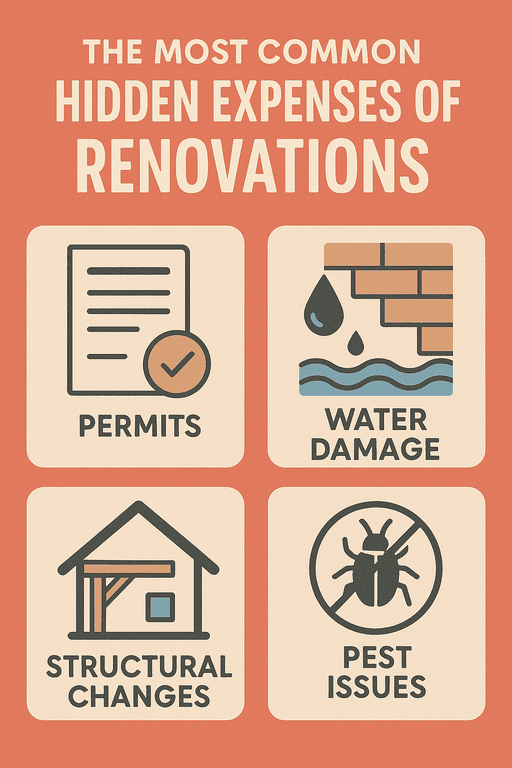 THE MOST COMMON
HIDDEN EXPENSES OF
RENOVATIONS

PERMITS

WATER DAMAGE

STRUCTURAL CHANGES

PEST ISSUES