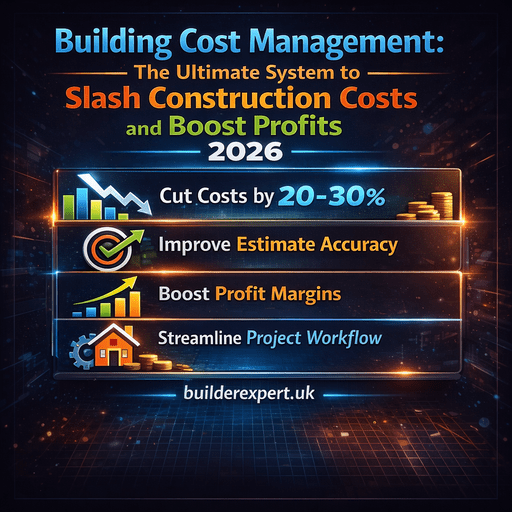 Building Cost Management:
The Ultimate System to
Slash Construction Costs
and Boost Profits
2026

Cut Costs by 20-30%

Improve Estimate Accuracy

Boost Profit Margins

Streamline Project Workflow

builderexpert.uk