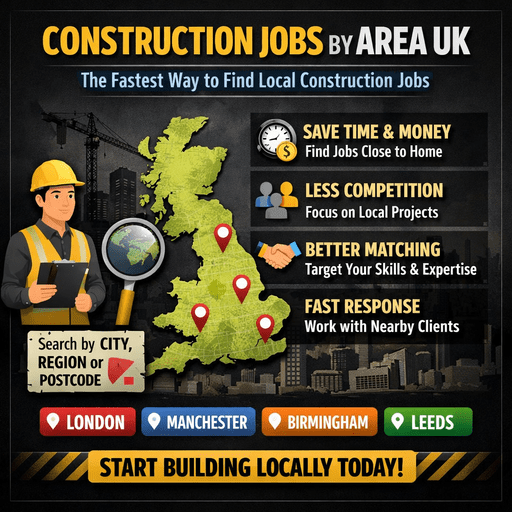 CONSTRUCTION JOBS BY AREA UK

The Fastest Way to Find Local Construction Jobs

SAVE TIME & MONEY
Find Jobs Close to Home

LESS COMPETITION
Focus on Local Projects

BETTER MATCHING
Target Your Skills & Expertise

FAST RESPONSE
Work with Nearby Clients

Search by CITY, REGION or POSTCODE

LONDON
MANCHESTER
BIRMINGHAM
LEEDS

START BUILDING LOCALLY TODAY!