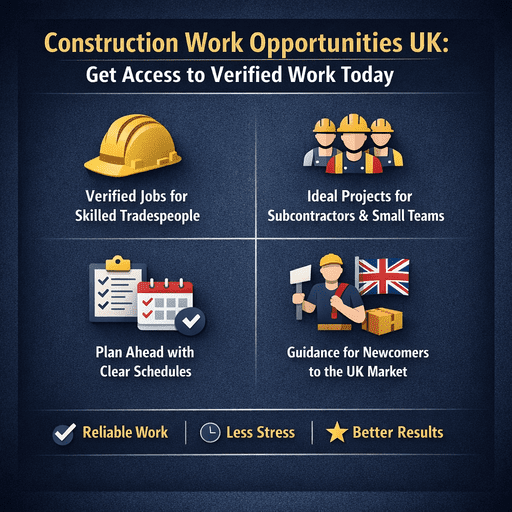 Construction Work Opportunities UK:
Get Access to Verified Work Today

Verified Jobs for Skilled Tradespeople

Ideal Projects for Subcontractors & Small Teams

Plan Ahead with Clear Schedules

Guidance for Newcomers to the UK Market

Reliable Work | Less Stress | Better Results