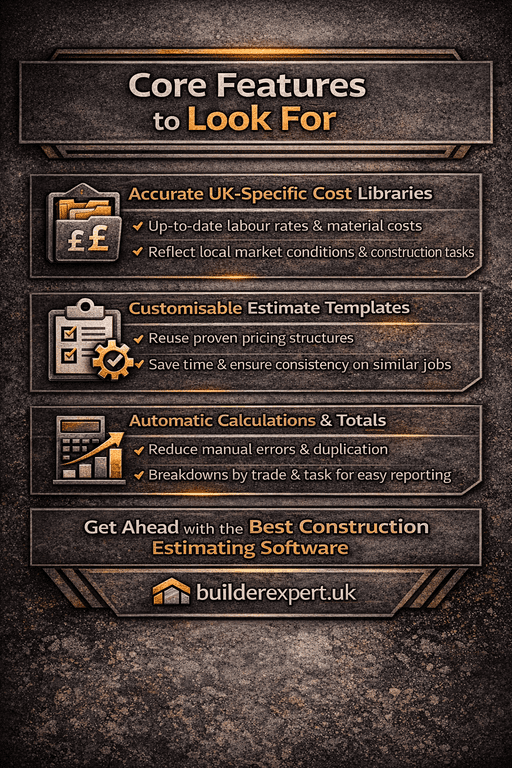 Core Features to Look For

££

Accurate UK-Specific Cost Libraries

Up-to-date labour rates & material costs

Reflect local market conditions & construction tasks

Customisable Estimate Templates

Reuse proven pricing structures

Save time & ensure consistency on similar jobs

Automatic Calculations & Totals

Reduce manual errors & duplication

Breakdowns by trade & task for easy reporting

Get Ahead with the Best Construction Estimating Software

builderexpert.uk