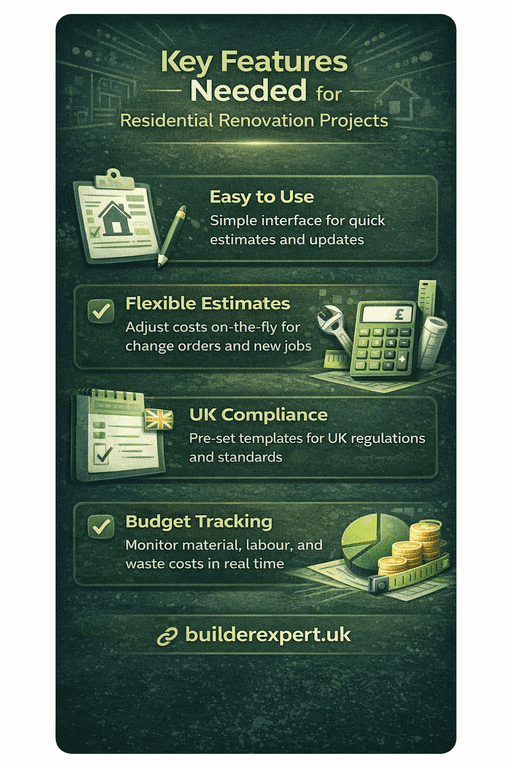 Key Features Needed for Residential Renovation Projects

Easy to Use
Simple interface for quick estimates and updates

Flexible Estimates
Adjust costs on-the-fly for change orders and new jobs

£

UK Compliance
Pre-set templates for UK regulations and standards

Budget Tracking
Monitor material, labour, and waste costs in real time

builderexpert.uk