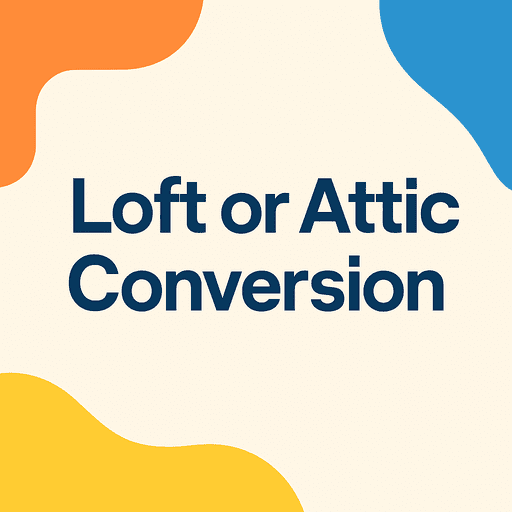 Loft or Attic Conversion