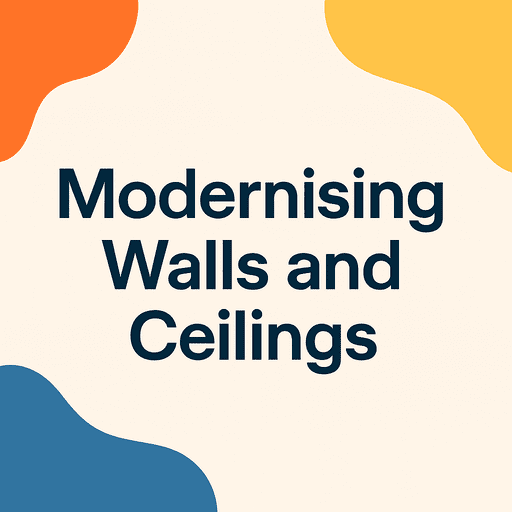 Modernising Walls and Ceilings