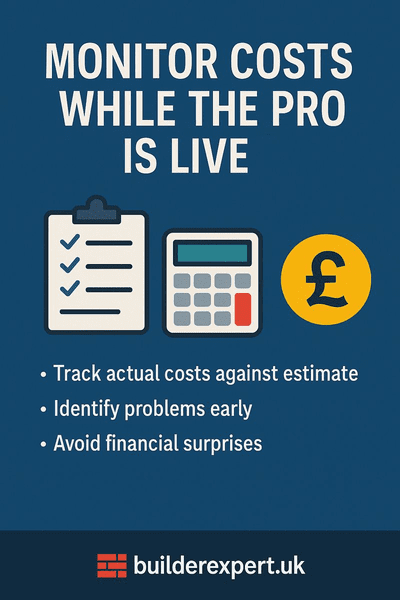 MONITOR COSTS WHILE THE PRO IS LIVE

£

• Track actual costs against estimate
• Identify problems early
• Avoid financial surprises

builderexpert.uk