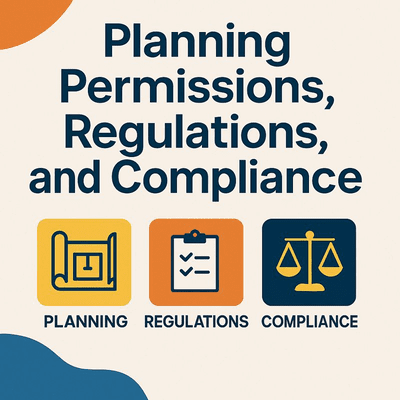 Planning Permissions, Regulations, and Compliance

PLANNING

REGULATIONS

COMPLIANCE