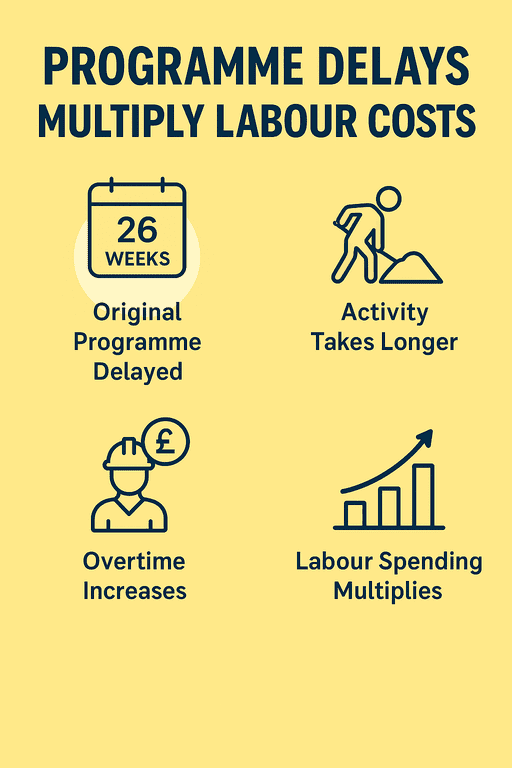 PROGRAMME DELAYS MULTIPLY LABOUR COSTS

26 WEEKS

Original Programme Delayed

Activity Takes Longer

£

Overtime Increases

Labour Spending Multiplies