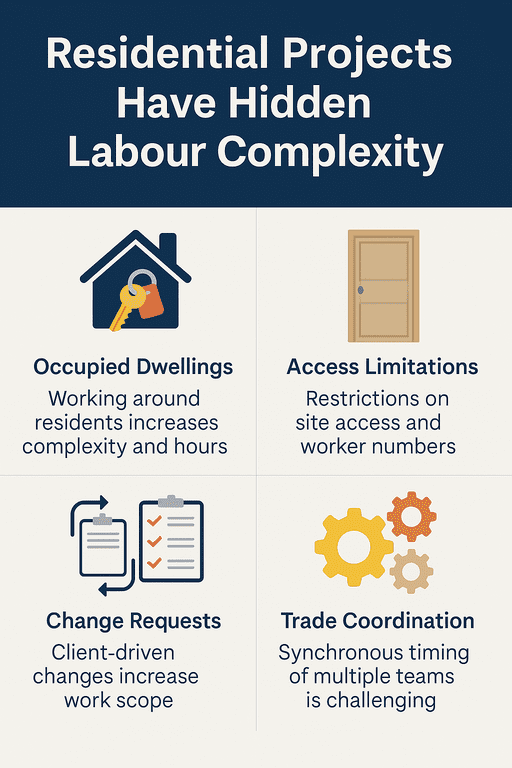 Residential Projects Have Hidden Labour Complexity

Occupied Dwellings
Working around residents increases complexity and hours

Access Limitations
Restrictions on site access and worker numbers

Change Requests
Client-driven changes increase work scope

Trade Coordination
Synchronous timing of multiple teams is challenging