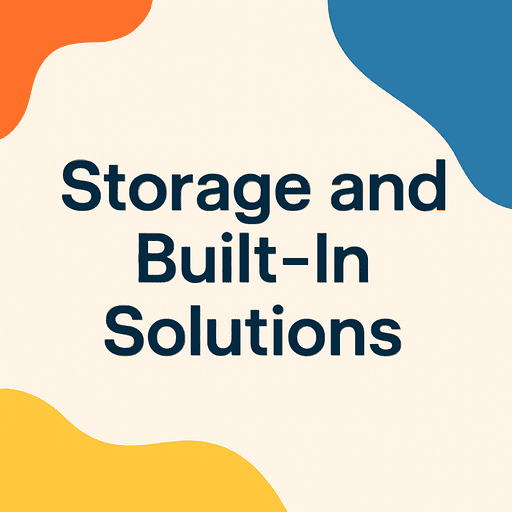 Storage and Built-In Solutions