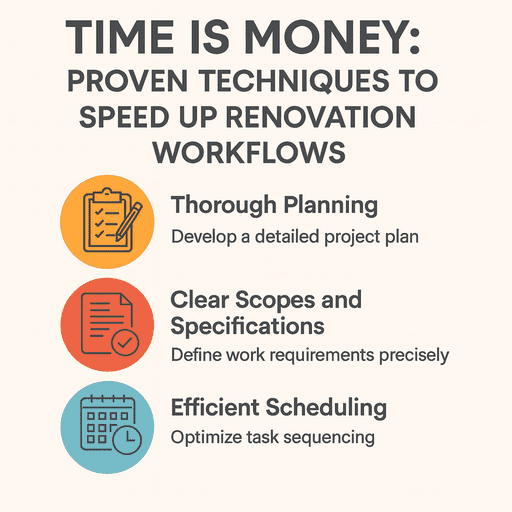 TIME IS MONEY:
PROVEN TECHNIQUES TO SPEED UP RENOVATION WORKFLOWS

Thorough Planning
Develop a detailed project plan

Clear Scopes and Specifications
Define work requirements precisely

Efficient Scheduling
Optimize task sequencing