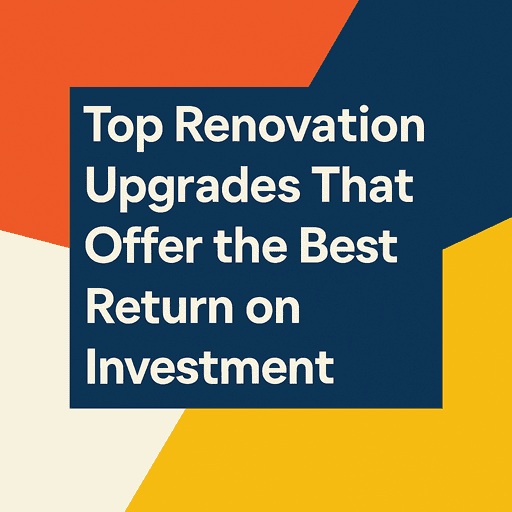 Top Renovation Upgrades That Offer the Best Return on Investment