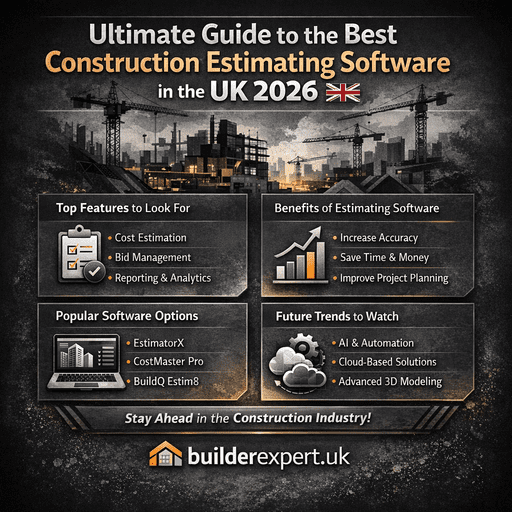 Ultimate Guide to the Best
Construction Estimating Software
in the UK 2026

Top Features to Look For
• Cost Estimation
• Bid Management
• Reporting & Analytics

Benefits of Estimating Software
• Increase Accuracy
• Save Time & Money
• Improve Project Planning

Popular Software Options
• EstimatorX
• CostMaster Pro
• BuildQ Estim8

Future Trends to Watch
• AI & Automation
• Cloud-Based Solutions
• Advanced 3D Modeling

Stay Ahead in the Construction Industry!

builderexpert.uk