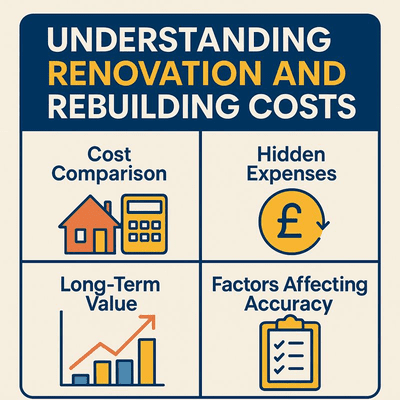 UNDERSTANDING RENOVATION AND REBUILDING COSTS

Cost Comparison

Hidden Expenses

£

Long-Term Value

Factors Affecting Accuracy