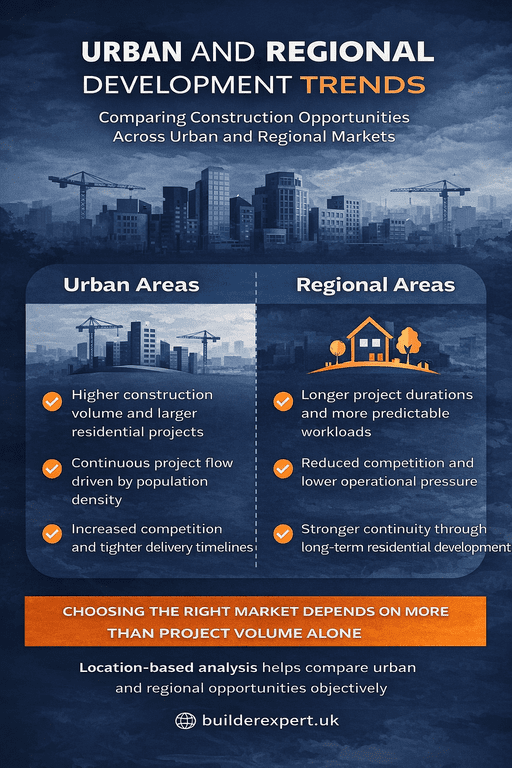 URBAN AND REGIONAL DEVELOPMENT TRENDS

Comparing Construction Opportunities Across Urban and Regional Markets

Urban Areas

Higher construction volume and larger residential projects

Continuous project flow driven by population density

Increased competition and tighter delivery timelines

Regional Areas

Longer project durations and more predictable workloads

Reduced competition and lower operational pressure

Stronger continuity through long-term residential development

CHOOSING THE RIGHT MARKET DEPENDS ON MORE THAN PROJECT VOLUME ALONE

Location-based analysis helps compare urban and regional opportunities objectively

builderexpert.uk