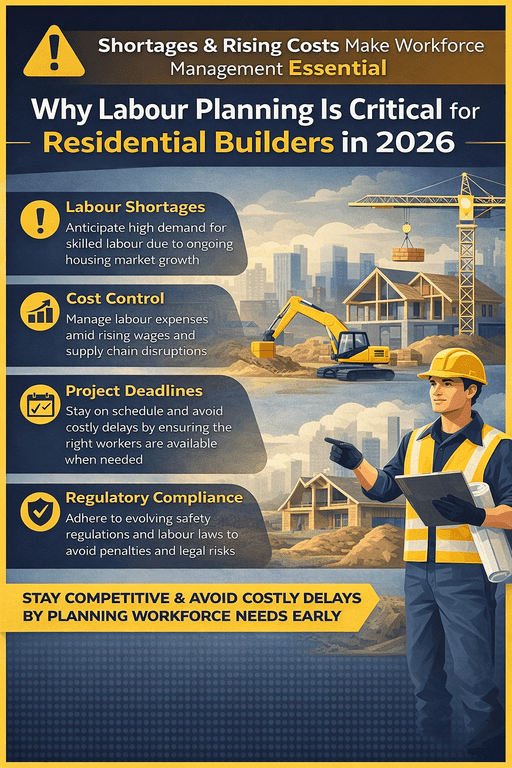 Shortages & Rising Costs Make Workforce Management Essential

Why Labour Planning Is Critical for Residential Builders in 2026

Labour Shortages
Anticipate high demand for skilled labour due to ongoing housing market growth

Cost Control
Manage labour expenses amid rising wages and supply chain disruptions

Project Deadlines
Stay on schedule and avoid costly delays by ensuring the right workers are available when needed

Regulatory Compliance
Adhere to evolving safety regulations and labour laws to avoid penalties and legal risks

STAY COMPETITIVE & AVOID COSTLY DELAYS BY PLANNING WORKFORCE NEEDS EARLY