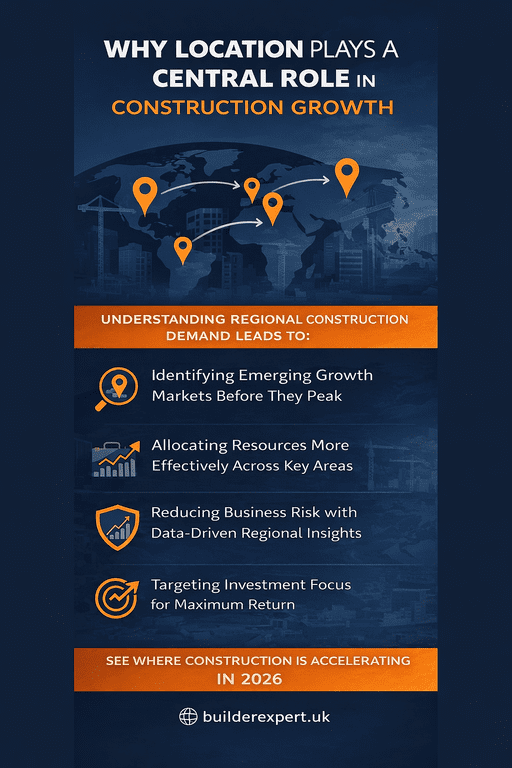 WHY LOCATION PLAYS A CENTRAL ROLE IN CONSTRUCTION GROWTH

UNDERSTANDING REGIONAL CONSTRUCTION DEMAND LEADS TO:

Identifying Emerging Growth Markets Before They Peak

Allocating Resources More Effectively Across Key Areas

Reducing Business Risk with Data-Driven Regional Insights

Targeting Investment Focus for Maximum Return

SEE WHERE CONSTRUCTION IS ACCELERATING IN 2026

builderexpert.uk