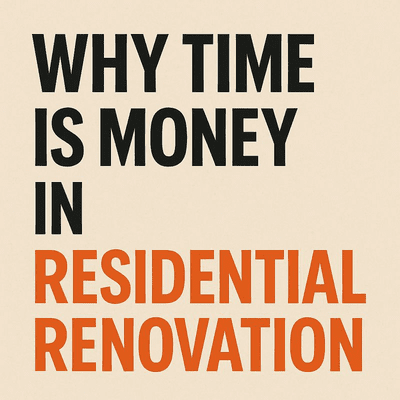 WHY TIME IS MONEY IN RESIDENTIAL RENOVATION