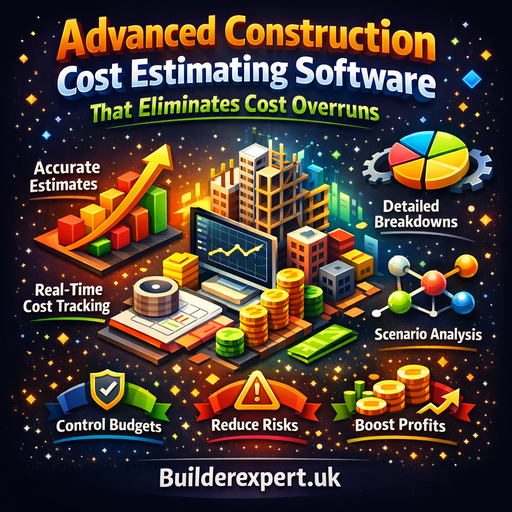 Advanced Construction
Cost Estimating Software
That Eliminates Cost Overruns

Accurate Estimates

Detailed Breakdowns

Real-Time Cost Tracking

Scenario Analysis

Control Budgets

Reduce Risks

Boost Profits

Builderexpert.uk