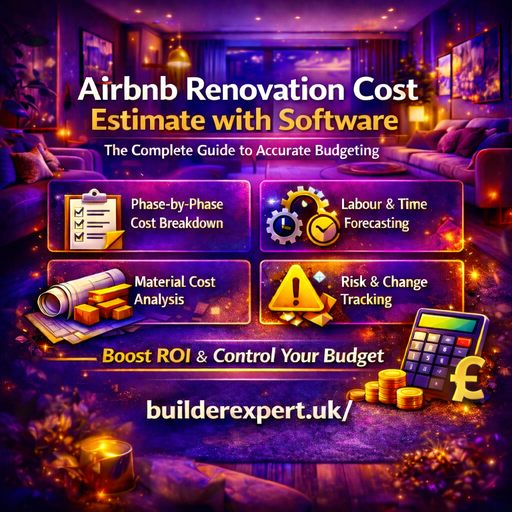 Airbnb Renovation Cost
Estimate with Software

The Complete Guide to Accurate Budgeting

Phase-by-Phase Cost Breakdown

Labour & Time Forecasting

Material Cost Analysis

Risk & Change Tracking

Boost ROI & Control Your Budget

£

builderexpert.uk/