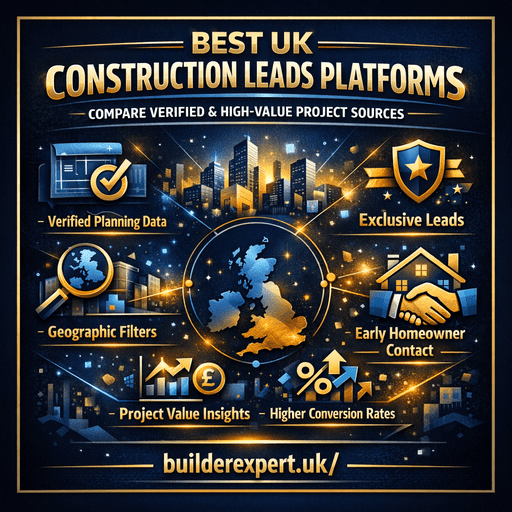 BEST UK
CONSTRUCTION LEADS PLATFORMS

COMPARE VERIFIED & HIGH-VALUE PROJECT SOURCES

Verified Planning Data

Exclusive Leads

Geographic Filters

Early Homeowner Contact

£

%

Project Value Insights

Higher Conversion Rates

builderexpert.uk/