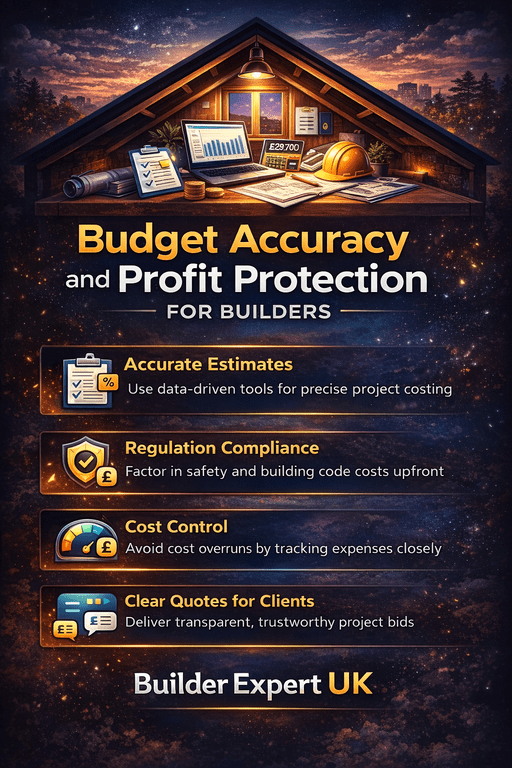 £29700

Budget Accuracy and Profit Protection

FOR BUILDERS

Accurate Estimates
Use data-driven tools for precise project costing

Regulation Compliance
Factor in safety and building code costs upfront

Cost Control
Avoid cost overruns by tracking expenses closely

Clear Quotes for Clients
Deliver transparent, trustworthy project bids

Builder Expert UK