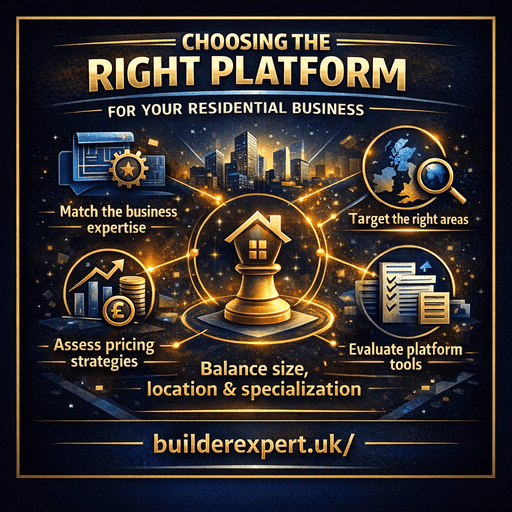 CHOOSING THE
RIGHT PLATFORM
FOR YOUR RESIDENTIAL BUSINESS

Match the business expertise

Target the right areas

£

Assess pricing strategies

Evaluate platform tools

Balance size, location & specialization

builderexpert.uk/