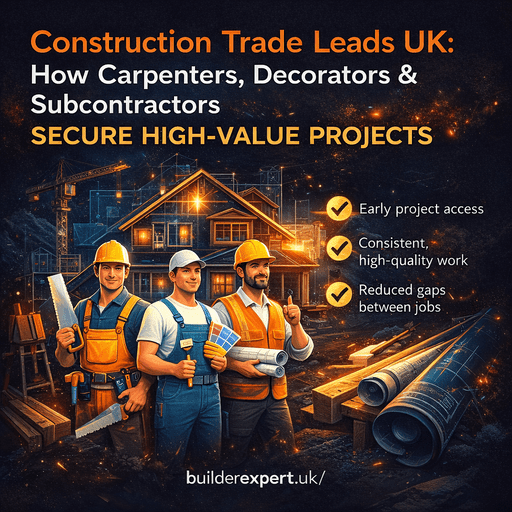 Construction Trade Leads UK:
How Carpenters, Decorators & Subcontractors
SECURE HIGH-VALUE PROJECTS

Early project access

Consistent, high-quality work

Reduced gaps between jobs

builderexpert.uk/