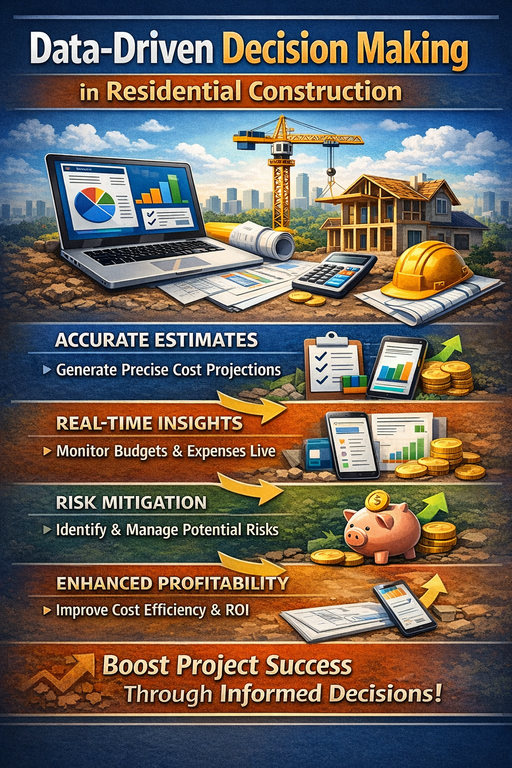 Data-Driven Decision Making
in Residential Construction

ACCURATE ESTIMATES
▸ Generate Precise Cost Projections

REAL-TIME INSIGHTS
▸ Monitor Budgets & Expenses Live

RISK MITIGATION
▸ Identify & Manage Potential Risks

ENHANCED PROFITABILITY
▸ Improve Cost Efficiency & ROI

Boost Project Success Through Informed Decisions!