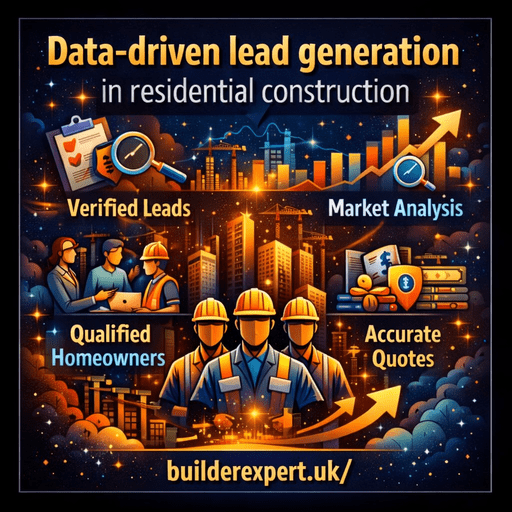 Data-driven lead generation
in residential construction

Verified Leads

Market Analysis

Qualified
Homeowners

Accurate
Quotes

builderexpert.uk/