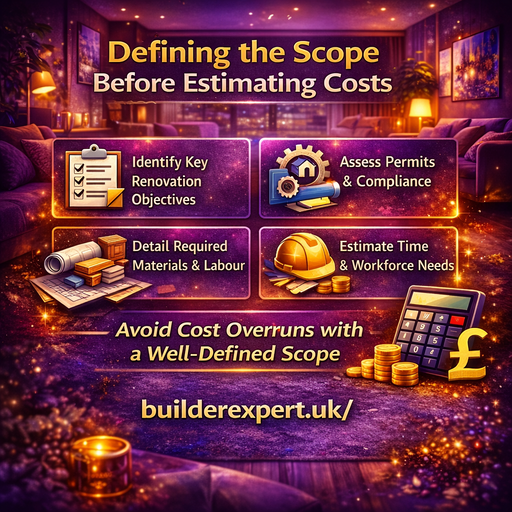 Defining the Scope
Before Estimating Costs

Identify Key Renovation Objectives

Assess Permits & Compliance

Detail Required Materials & Labour

Estimate Time & Workforce Needs

Avoid Cost Overruns with a Well-Defined Scope

£

builderexpert.uk/