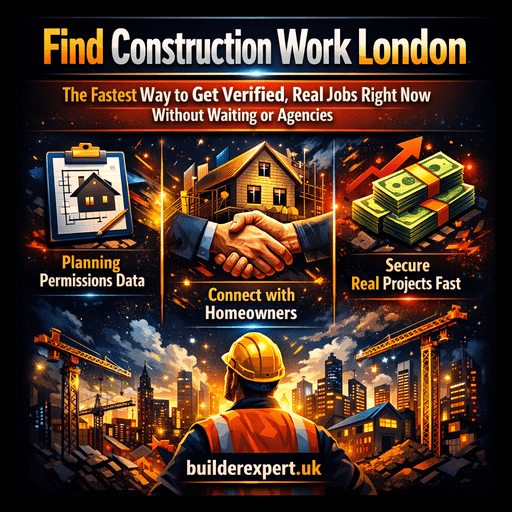 Find Construction Work London

The Fastest Way to Get Verified, Real Jobs Right Now
Without Waiting or Agencies

Planning
Permissions Data

Connect with
Homeowners

Secure
Real Projects Fast

builderexpert.uk