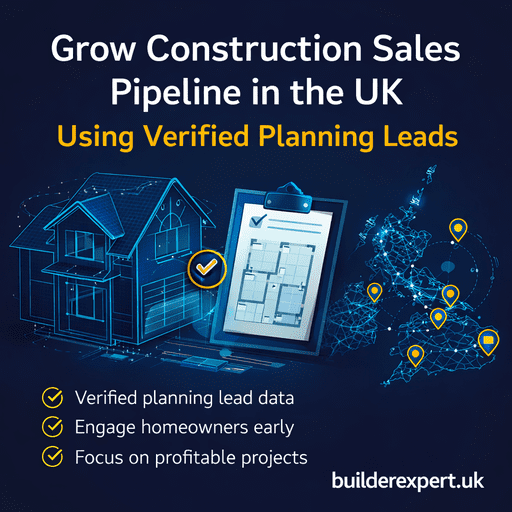 Grow Construction Sales Pipeline in the UK

Using Verified Planning Leads

Verified planning lead data
Engage homeowners early
Focus on profitable projects

builderexpert.uk