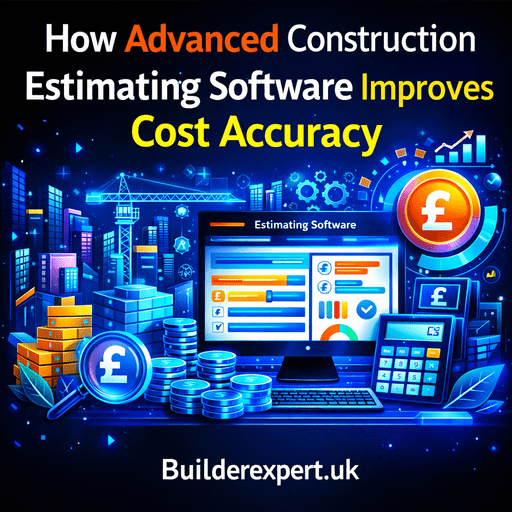 How Advanced Construction Estimating Software Improves Cost Accuracy

Estimating Software

£

£

£

£

£

£

Builderexpert.uk