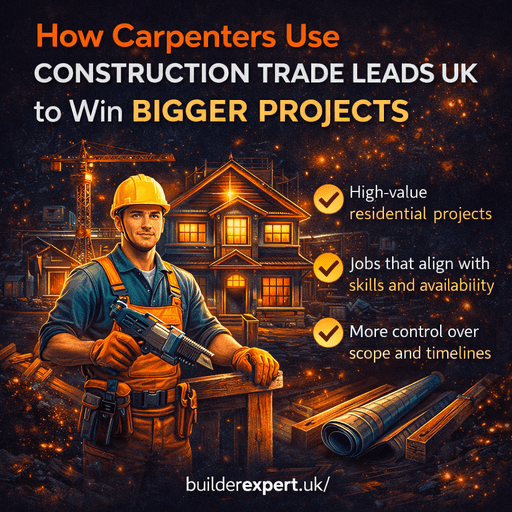 How Carpenters Use
CONSTRUCTION TRADE LEADS UK
to Win BIGGER PROJECTS

High-value residential projects

Jobs that align with skills and availability

More control over scope and timelines

builderexpert.uk/