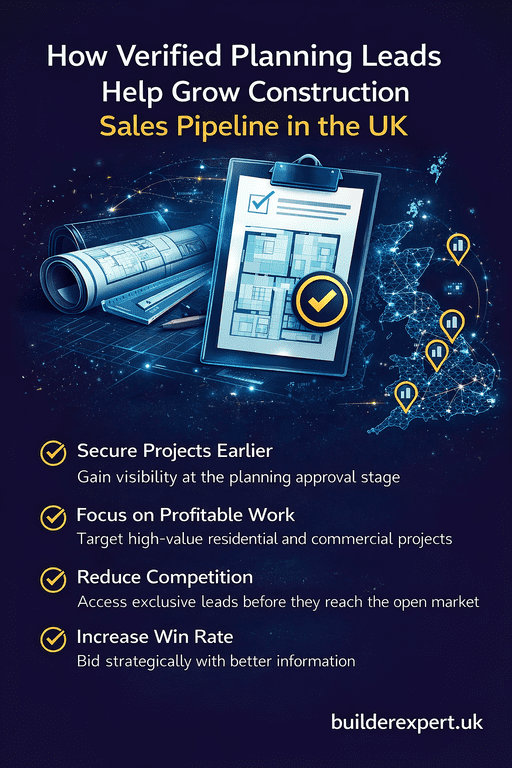 How Verified Planning Leads Help Grow Construction Sales Pipeline in the UK

Secure Projects Earlier
Gain visibility at the planning approval stage

Focus on Profitable Work
Target high-value residential and commercial projects

Reduce Competition
Access exclusive leads before they reach the open market

Increase Win Rate
Bid strategically with better information

builderexpert.uk