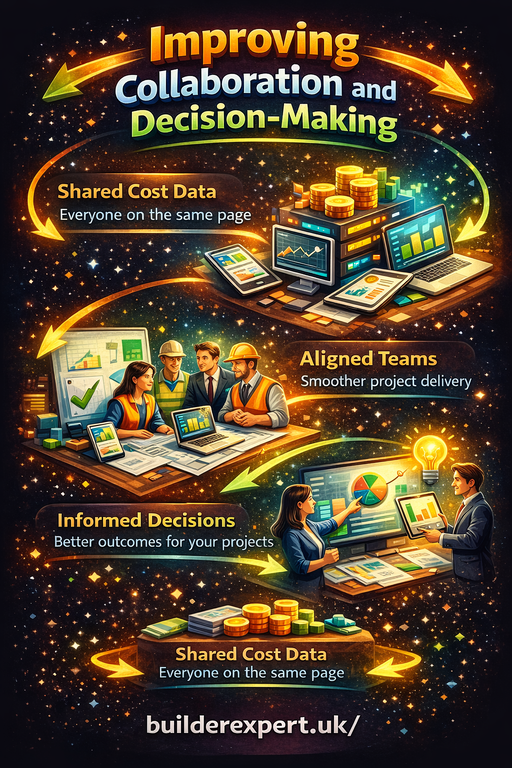 Improving Collaboration and Decision-Making

Shared Cost Data
Everyone on the same page

Aligned Teams
Smoother project delivery

Informed Decisions
Better outcomes for your projects

Shared Cost Data
Everyone on the same page

builderexpert.uk/