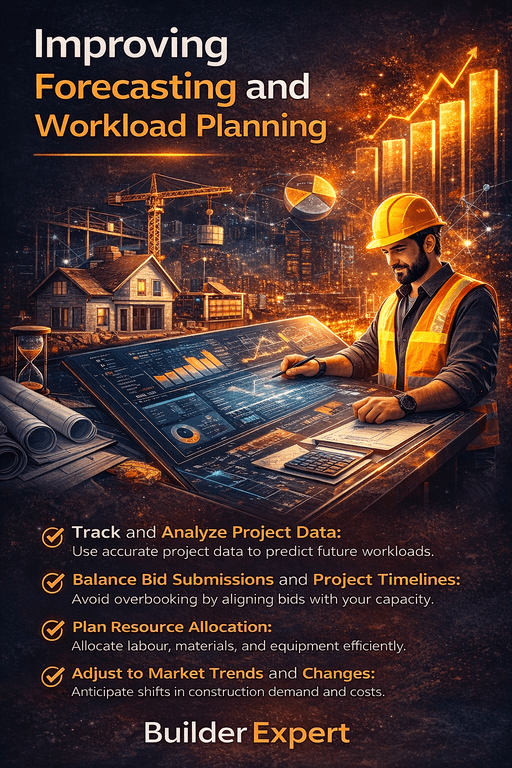 Improving Forecasting and Workload Planning

Track and Analyze Project Data:
Use accurate project data to predict future workloads.

Balance Bid Submissions and Project Timelines:
Avoid overbooking by aligning bids with your capacity.

Plan Resource Allocation:
Allocate labour, materials, and equipment efficiently.

Adjust to Market Trends and Changes:
Anticipate shifts in construction demand and costs.

Builder Expert