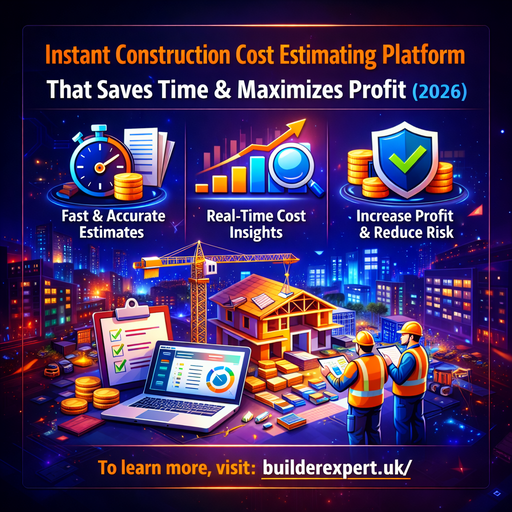 Instant Construction Cost Estimating Platform
That Saves Time & Maximizes Profit (2026)

Fast & Accurate Estimates

Real-Time Cost Insights

Increase Profit & Reduce Risk

To learn more, visit: builderexpert.uk/