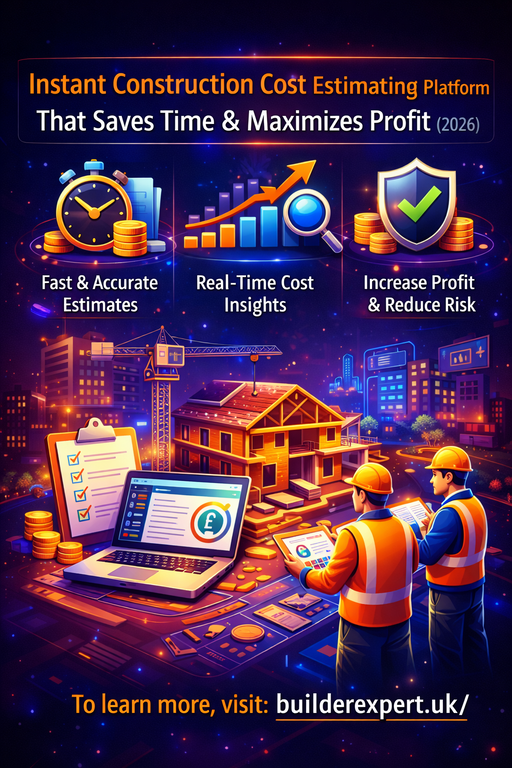 Instant Construction Cost Estimating Platform
That Saves Time & Maximizes Profit (2026)

Fast & Accurate Estimates

Real-Time Cost Insights

Increase Profit & Reduce Risk

£

To learn more, visit: builderexpert.uk/