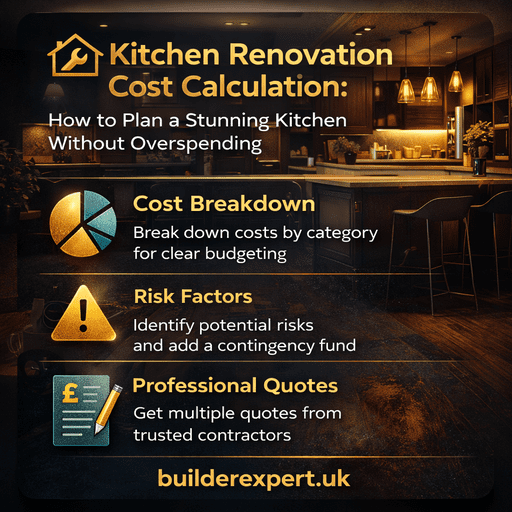 Kitchen Renovation Cost Calculation:

How to Plan a Stunning Kitchen Without Overspending

Cost Breakdown

Break down costs by category for clear budgeting

Risk Factors

Identify potential risks and add a contingency fund

£

Professional Quotes

Get multiple quotes from trusted contractors

builderexpert.uk