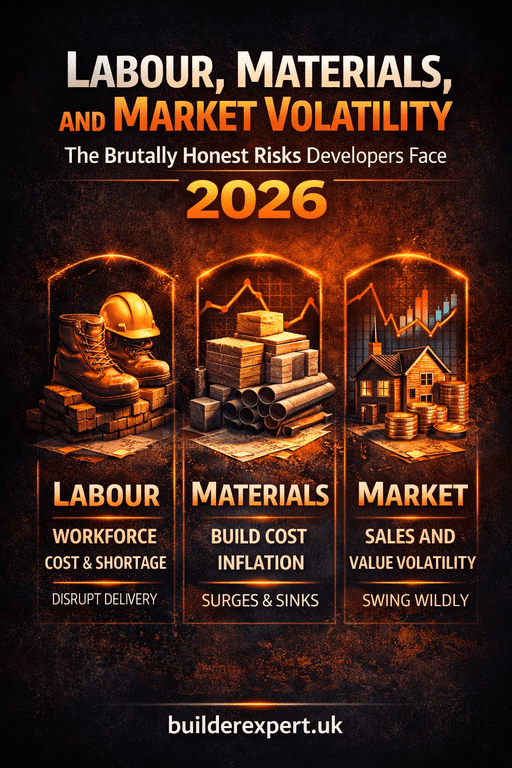 LABOUR, MATERIALS, AND MARKET VOLATILITY

The Brutally Honest Risks Developers Face

2026

LABOUR

WORKFORCE COST & SHORTAGE

DISRUPT DELIVERY

MATERIALS

BUILD COST INFLATION

SURGES & SINKS

MARKET

SALES AND VALUE VOLATILITY

SWING WILDLY

builderexpert.uk