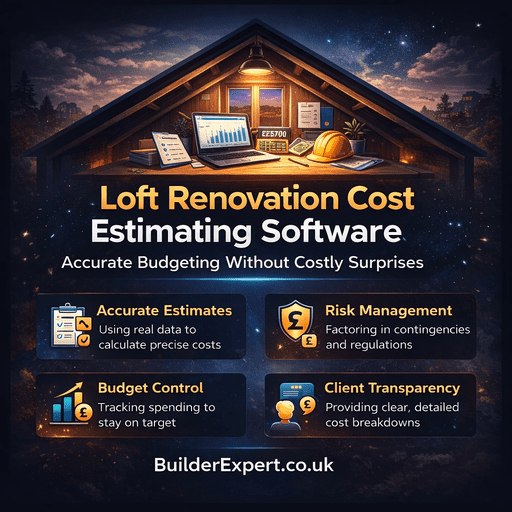 ££5700

Loft Renovation Cost Estimating Software

Accurate Budgeting Without Costly Surprises

Accurate Estimates
Using real data to calculate precise costs

Risk Management
Factoring in contingencies and regulations

Budget Control
Tracking spending to stay on target

Client Transparency
Providing clear, detailed cost breakdowns

BuilderExpert.co.uk